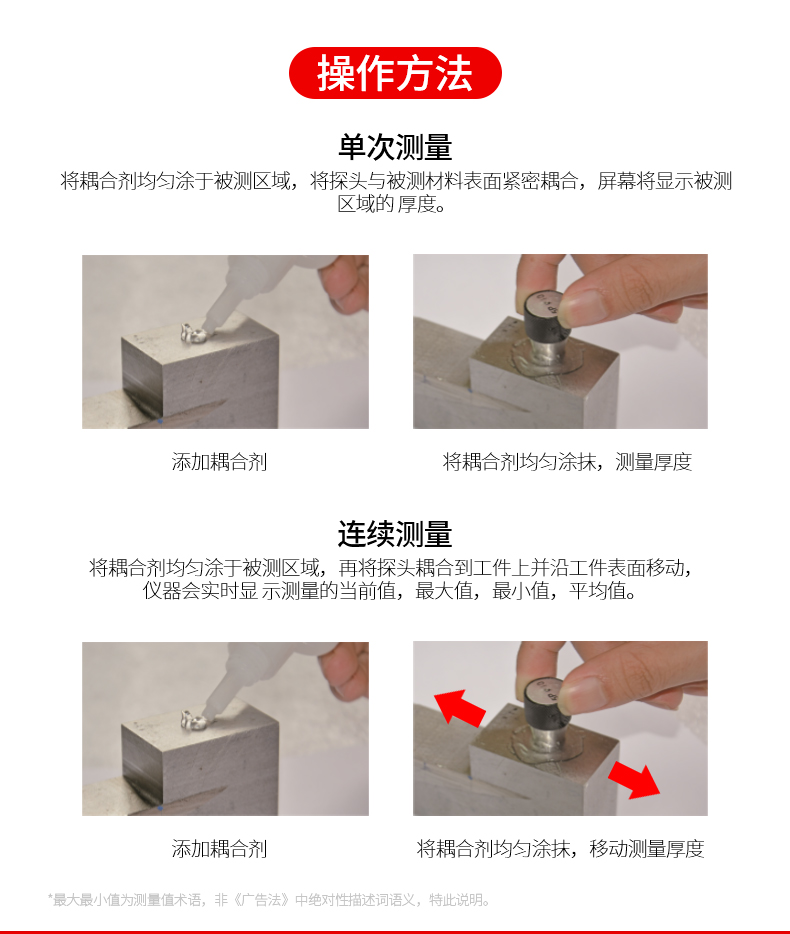 操作方法

单次测量

将耦合剂均匀涂于被测区域，将探头与被测材料表面紧密耦合，屏幕将显示被测区域的 厚度。

添加耦合剂

将耦合剂均匀涂抹，测量厚度

连续测量

将耦合剂均匀涂于被测区域，再将探头耦合到工件上并沿工件表面移动，仪器会实时显 示测量的当前值，最大值，最小值，平均值。

添加耦合剂

将耦合剂均匀涂抹，移动测量厚度

*最大最小值为测量值术语，非《广告法》中绝对性描述词语义，特此说明。